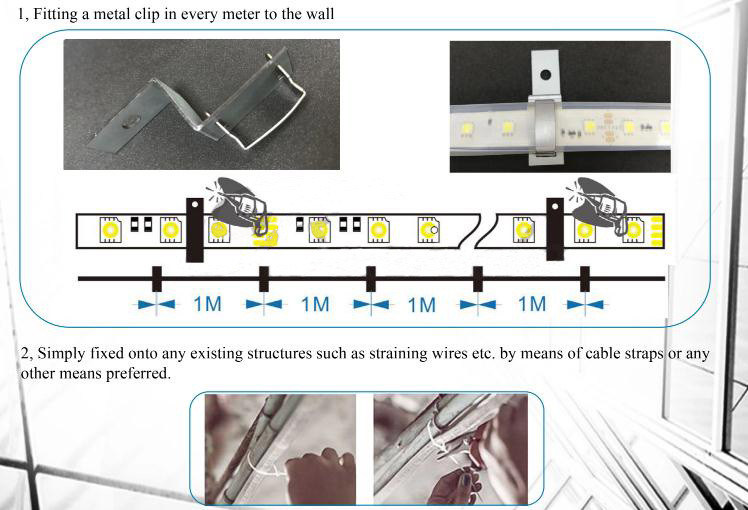 1, Fitting a metal clip in every meter to the wall

1M 1M 1M 1M

2, Simply fixed onto any existing structures such as straining wires etc. by means of cable straps or any other means preferred.